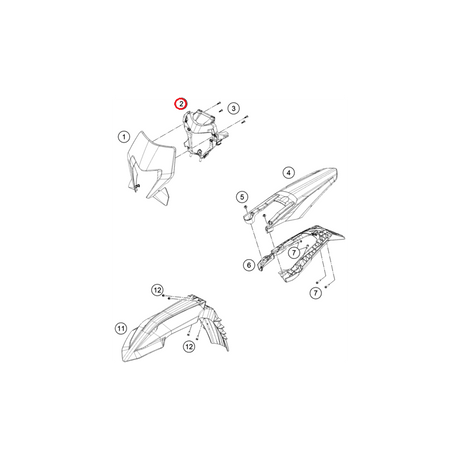 2
3
1
4
5
7
6
7
12
11
12