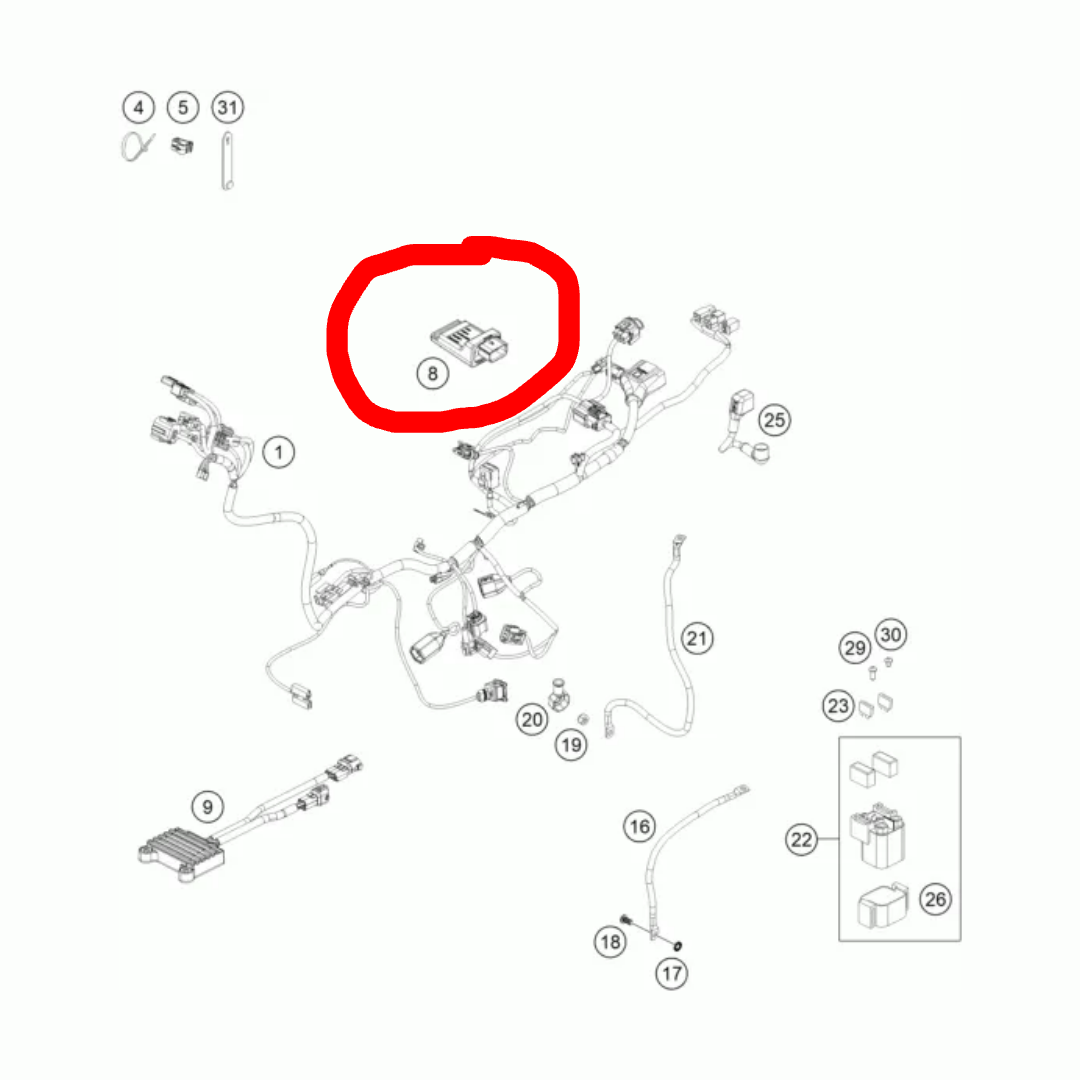 4 5 31

8

1

25

21

29 30

23

20

19

9

16

22

26

18

17