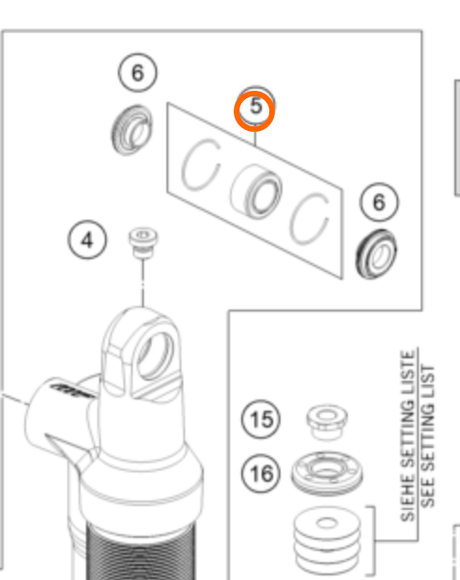 6

5

6

4

15

16

SIEHE SETTING LISTE
SEE SETTING LIST